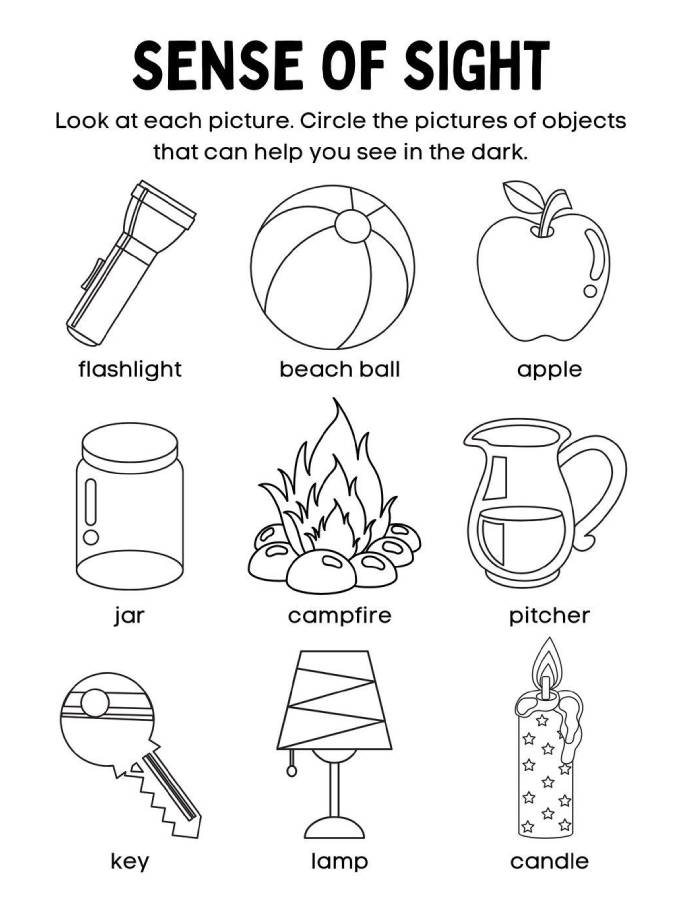 SENSE OF SIGHT

Look at each picture. Circle the pictures of objects that can help you see in the dark.

flashlight

beach ball

apple

jar

campfire

pitcher

key

lamp

candle